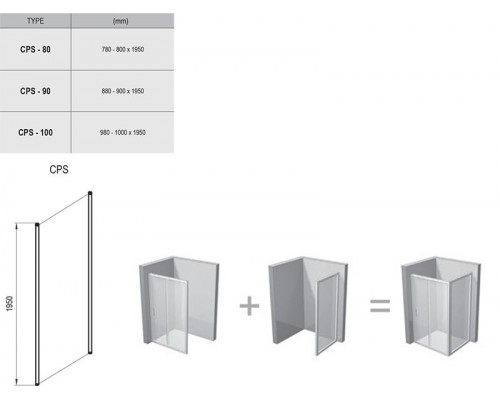 | TYPE | (mm) |
|---|---|
| CPS - 80 | 780 - 800 x 1950 |
| CPS - 90 | 880 - 900 x 1950 |
| CPS - 100 | 980 - 1000 x 1950 |

CPS

1950

+

=