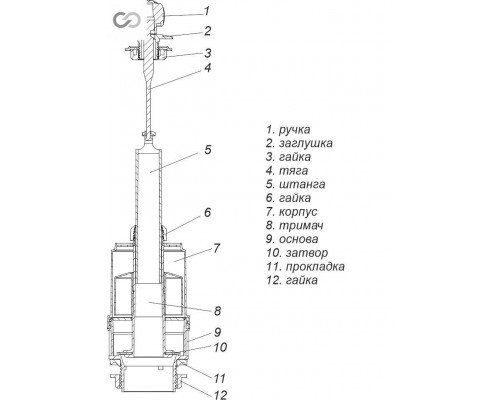 1
2
3
4
5
6
7
8
9
10
11
12

1. ручка
2. заглушка
3. гайка
4. тяга
5. штанга
6. гайка
7. корпус
8. тримач
9. основа
10. затвор
11. прокладка
12. гайка